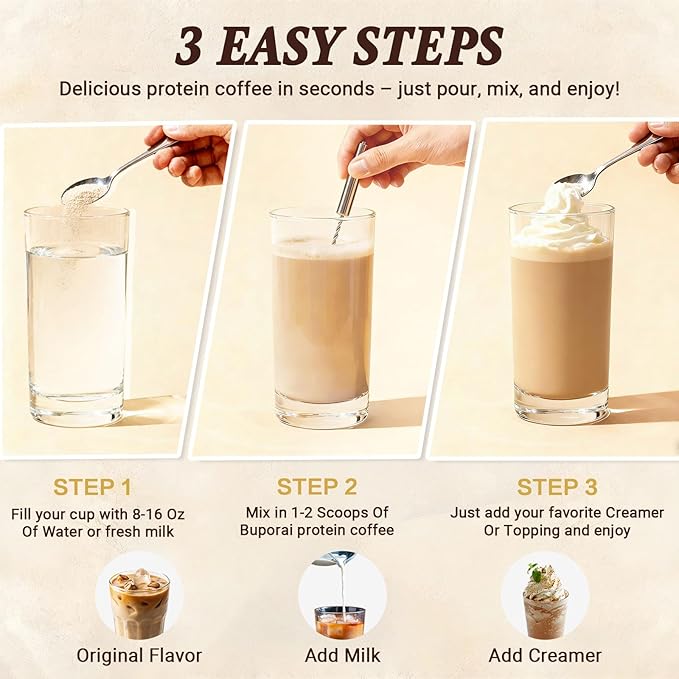 3 EASY STEPS

Delicious protein coffee in seconds – just pour, mix, and enjoy!

STEP 1

Fill your cup with 8-16 Oz Of Water or fresh milk

Original Flavor

STEP 2

Mix in 1-2 Scoops Of Buporai protein coffee

Add Milk

STEP 3

Just add your favorite Creamer Or Topping and enjoy

Add Creamer