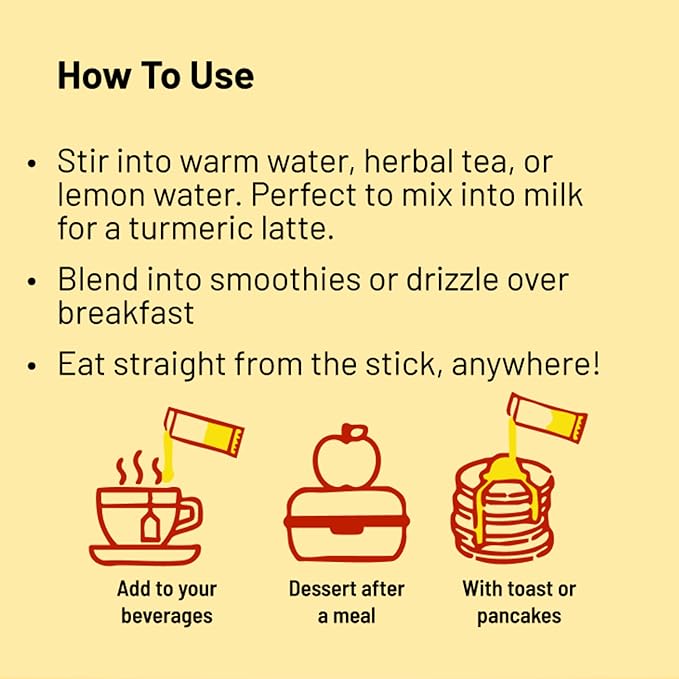 How To Use

• Stir into warm water, herbal tea, or lemon water. Perfect to mix into milk for a turmeric latte.

• Blend into smoothies or drizzle over breakfast

• Eat straight from the stick, anywhere!

Add to your beverages

Dessert after a meal

With toast or pancakes